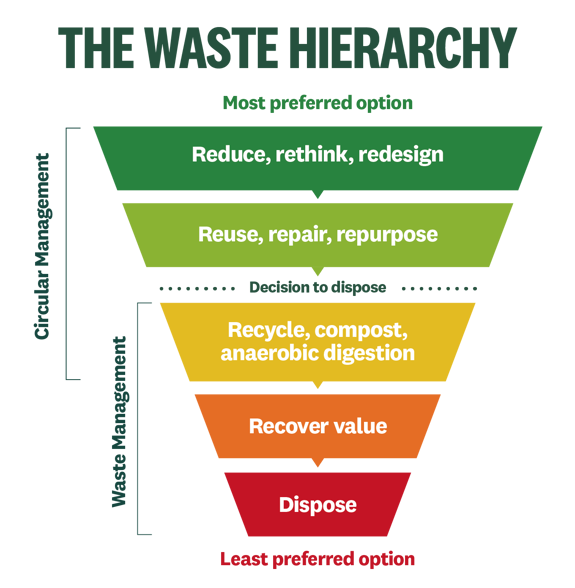 THE WASTE HIERARCHY

Most preferred option

Circular Management

Reduce, rethink, redesign

Reuse, repair, repurpose

Decision to dispose

Waste Management

Recycle, compost, anaerobic digestion

Recover value

Dispose

Least preferred option